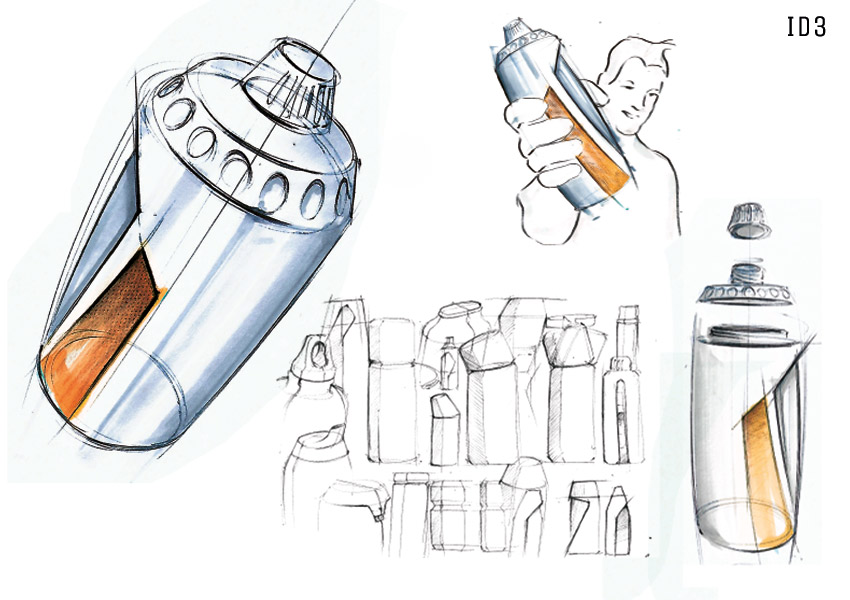 ID3